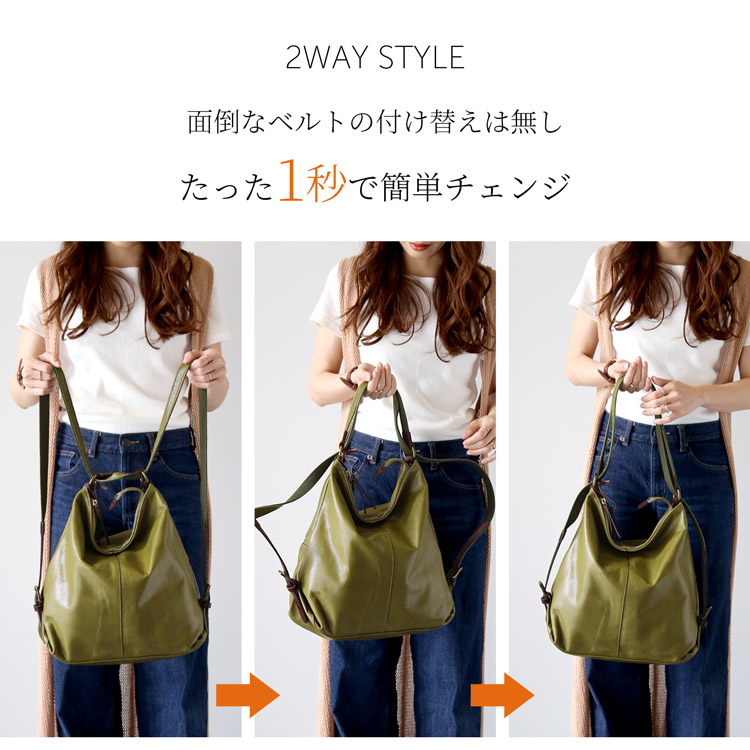 2WAY STYLE

面倒なベルトの付け替えは無し

たった1秒で簡単チェンジ