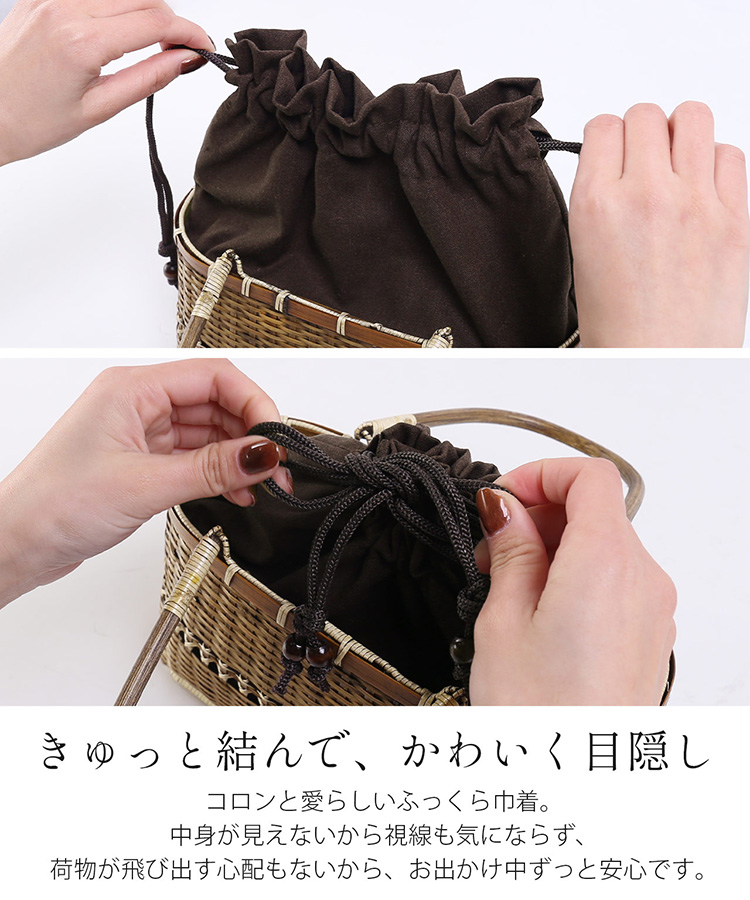 きゅっと結んで、かわいく目隠し

コロンと愛らしいふっくら巾着。
中身が見えないから視線も気にならず、
荷物が飛び出す心配もないから、お出かけ中ずっと安心です。