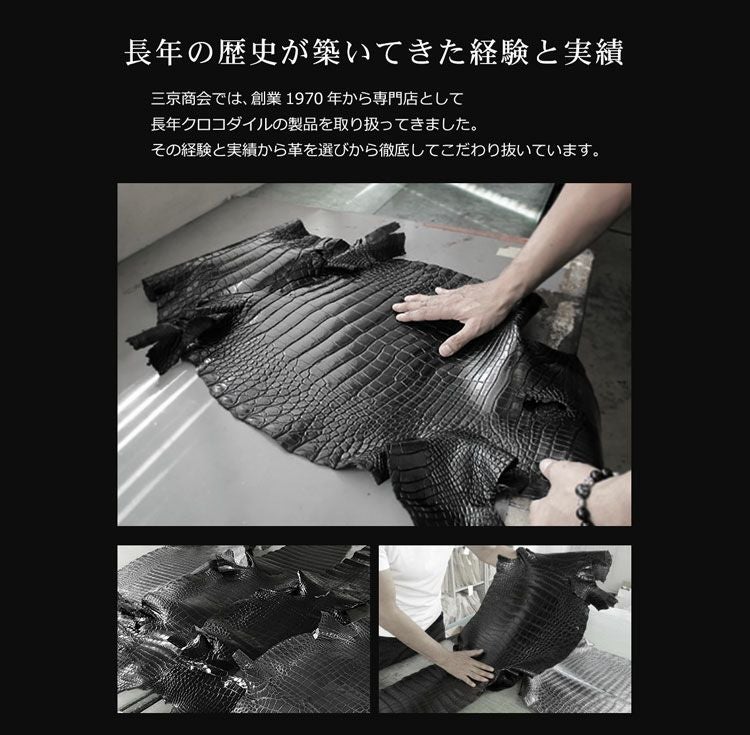 長年の歴史が築いてきた経験と実績

三京商会では、創業 1970 年から専門店として
長年クロコダイルの製品を取り扱ってきました。
その経験と実績から革を選びから徹底してこだわり抜いています。