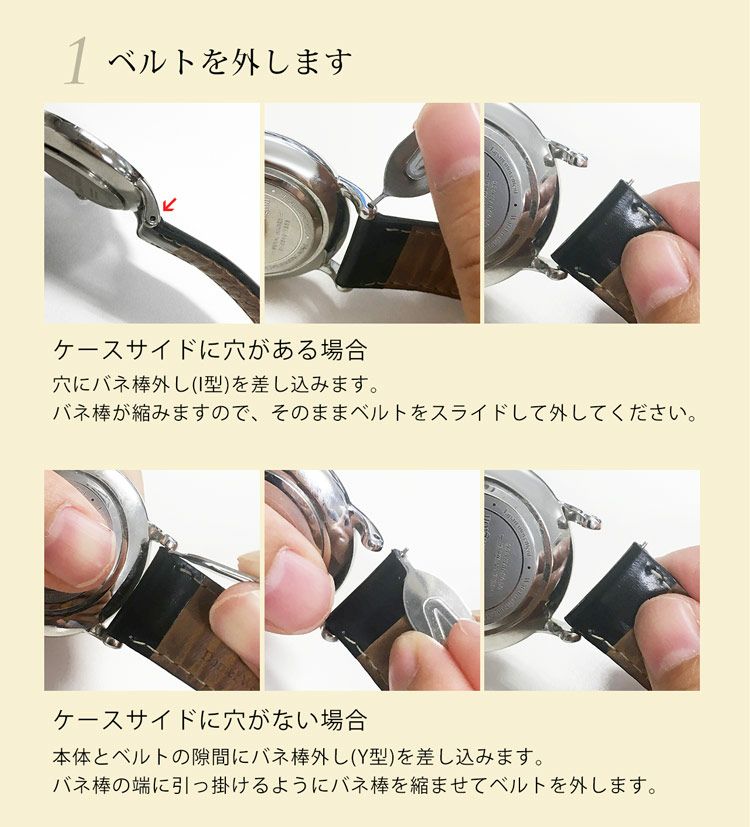 1 ベルトを外します

ケースサイドに穴がある場合

穴にバネ棒外し(I型)を差し込みます。
バネ棒が縮みますので、そのままベルトをスライドして外してください。

ケースサイドに穴がない場合

本体とベルトの隙間にバネ棒外し(Y型)を差し込みます。
バネ棒の端に引っ掛けるようにバネ棒を縮ませてベルトを外します。