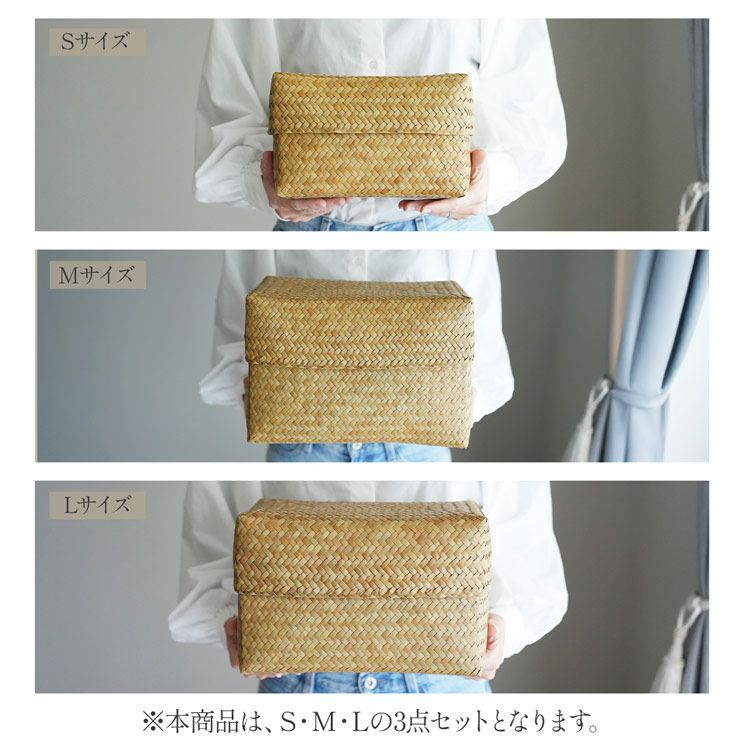 Sサイズ

Mサイズ

Lサイズ

※本商品は、S・M・Lの3点セットとなります。